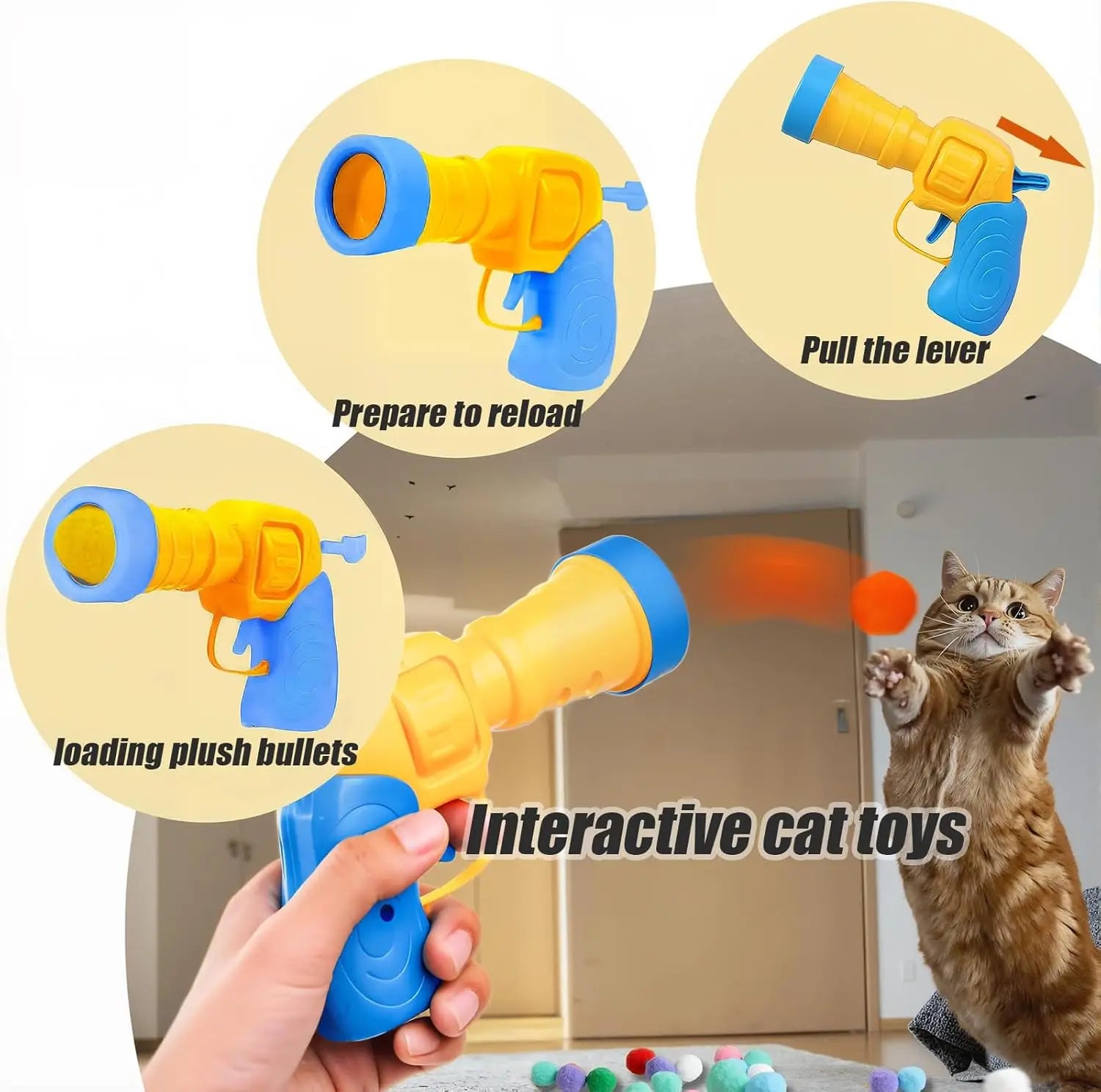 Prepare to reload

Pull the lever

loading plush bullets

Interactive cat toys